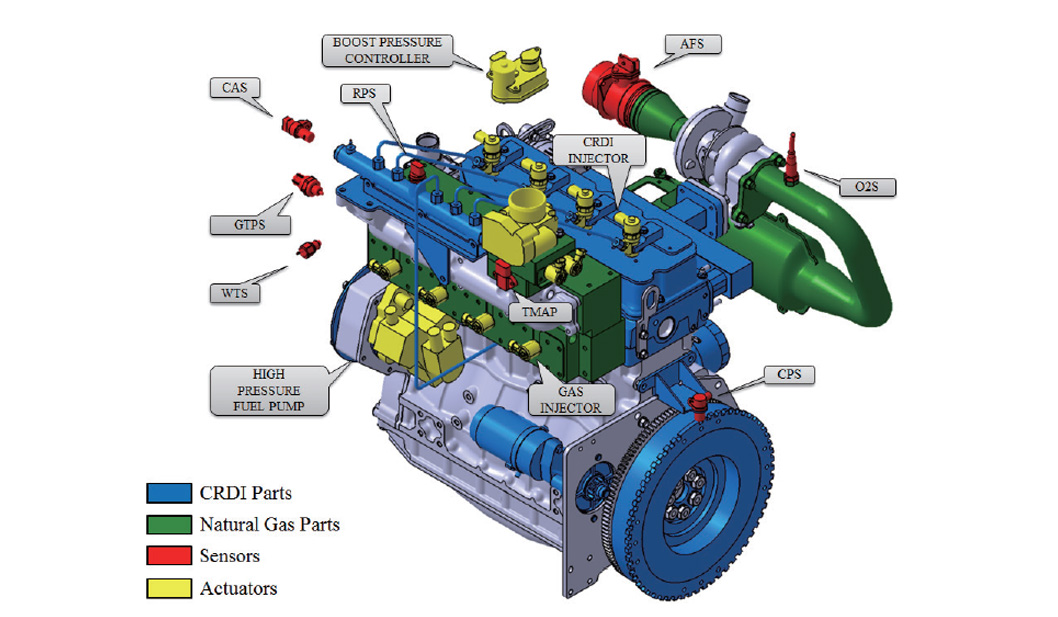 BOOST PRESSURE CONTROLLER

AFS

CAS

RPS

CRDI INJECTOR

O2S

GTPS

WTS

TMAP

HIGH PRESSURE FUEL PUMP

GAS INJECTOR

CPS

CRDI Parts
Natural Gas Parts
Sensors
Actuators